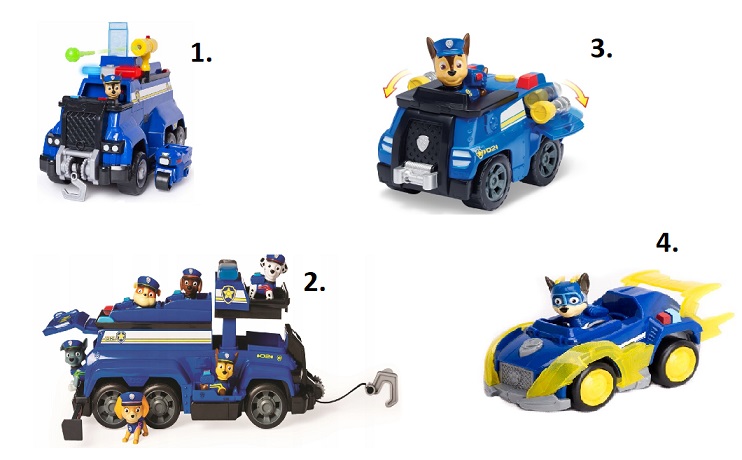 1.

3.

2.

4.