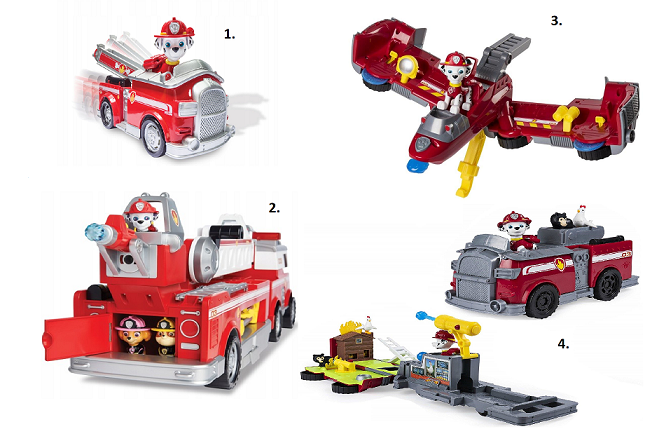 1.

3.

2.

4.